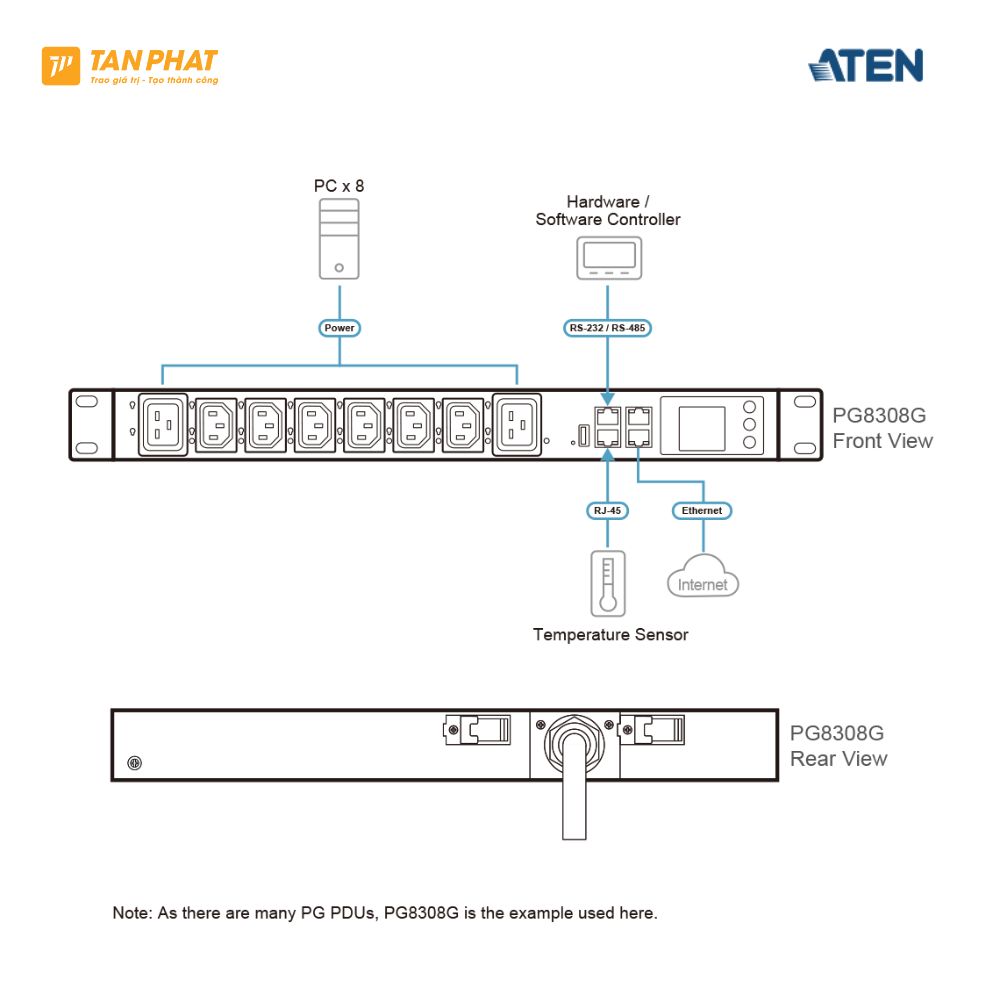 TAN PHAT
Trao giá trị - Tạo thành công

ATEN

PC x 8

Hardware / Software Controller

Power

RS-232 / RS-485

PG8308G Front View

RJ-45

Ethernet

Internet

Temperature Sensor

PG8308G Rear View

Note: As there are many PG PDUs, PG8308G is the example used here.