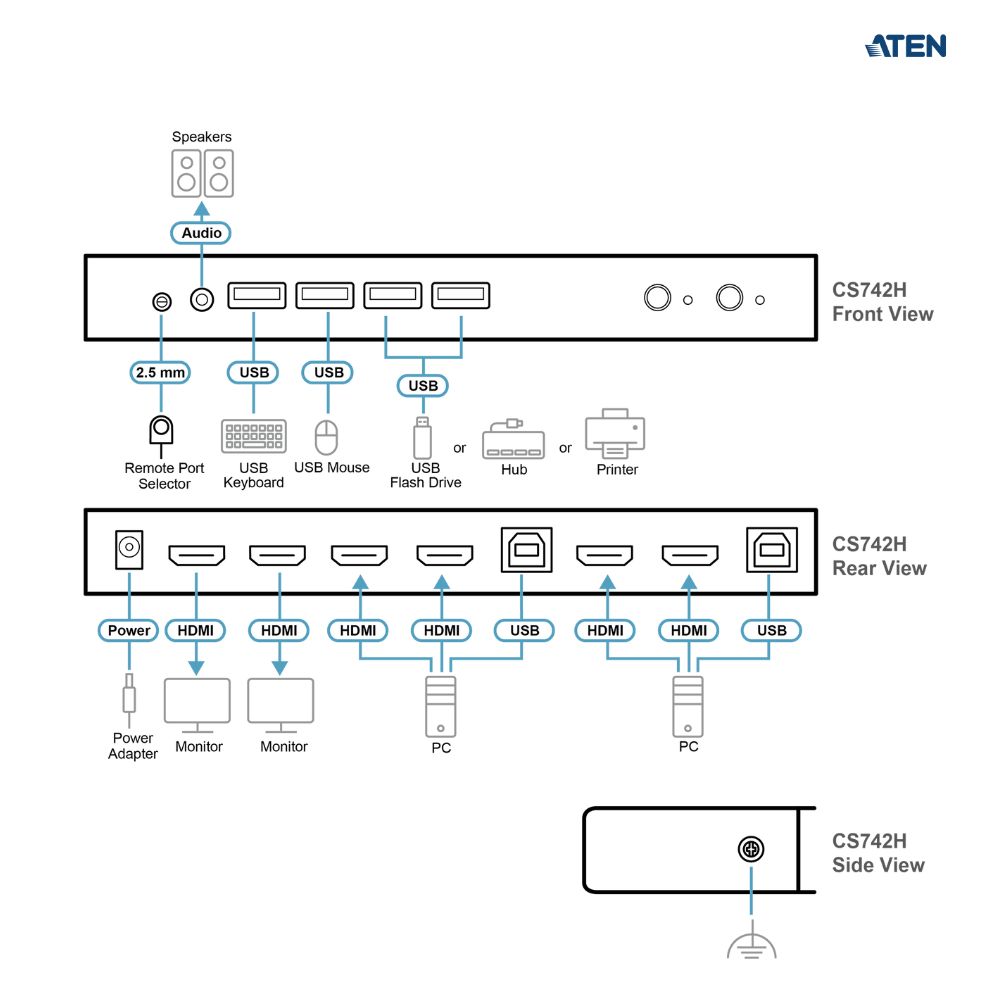 ATEN

Speakers

Audio

CS742H
Front View

2.5 mm

USB

USB

USB

Remote Port Selector

USB Keyboard

USB Mouse

USB Flash Drive

or

Hub

or

Printer

CS742H
Rear View

Power

HDMI

HDMI

HDMI

HDMI

USB

HDMI

HDMI

USB

Power Adapter

Monitor

Monitor

PC

PC

CS742H
Side View